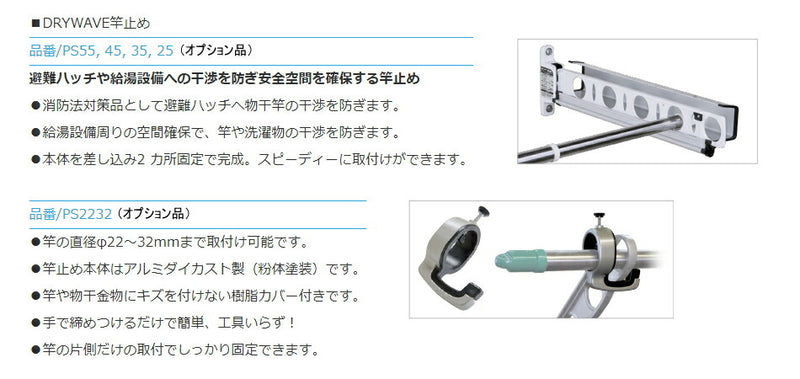 ■DRYWAVE竿止め

品番/PS55, 45, 35, 25（オプション品）

避難ハッチや給湯設備への干渉を防ぎ安全空間を確保する竿止め

●消防法対策品として避難ハッチへ物干竿の干渉を防ぎます。

●給湯設備周りの空間確保で、竿や洗濯物の干渉を防ぎます。

●本体を差し込み2 カ所固定で完成。スピーディーに取付けができます。

品番/PS2232（オプション品）

●竿の直径φ22～32mmまで取付け可能です。

●竿止め本体はアルミダイカスト製（粉体塗装）です。

●竿や物干金物にキズを付けない樹脂カバー付きです。

●手で締めつけるだけで簡単、工具いらず！

●竿の片側だけの取付でしっかり固定できます。