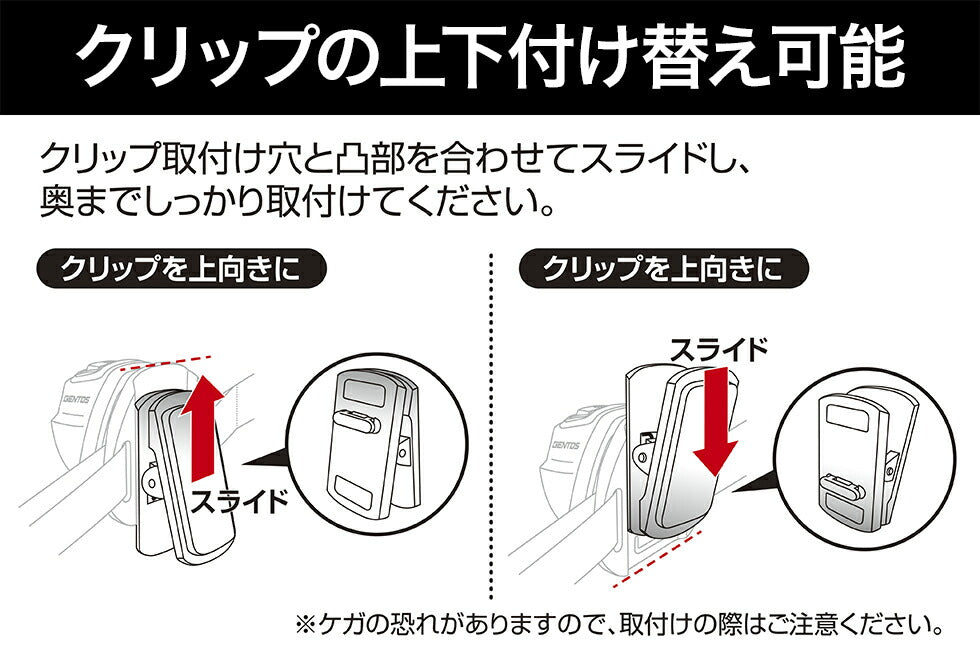 クリップの上下付け替え可能

クリップ取付け穴と凸部を合わせてスライドし、奥までしっかり取付けてください。

クリップを上向きに

GENTOS

スライド

クリップを上向きに

スライド

GENTOS

※ケガの恐れがありますので、取付けの際はご注意ください。