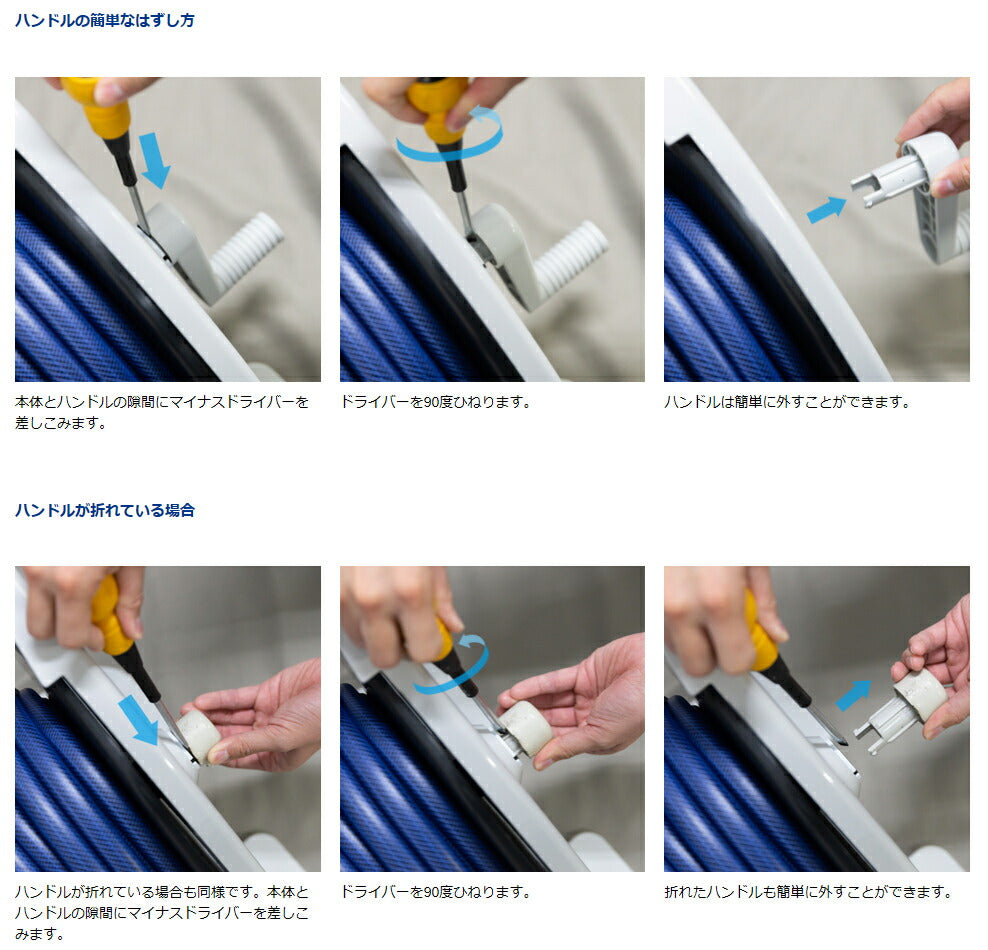 ハンドルの簡単なはずし方

本体とハンドルの隙間にマイナスドライバーを差しこみます。

ドライバーを90度ひねります。

ハンドルは簡単に外すことができます。

ハンドルが折れている場合

ハンドルが折れている場合も同様です。本体とハンドルの隙間にマイナスドライバーを差しこみます。

ドライバーを90度ひねります。

折れたハンドルも簡単に外すことができます。