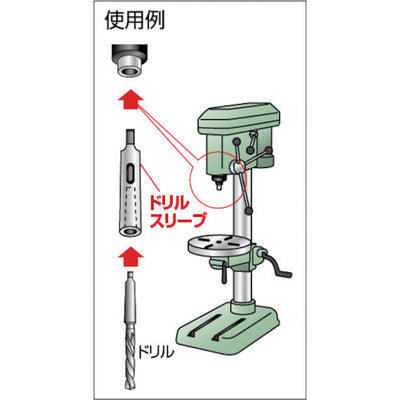 使用例

ドリル
スリーブ

ドリル