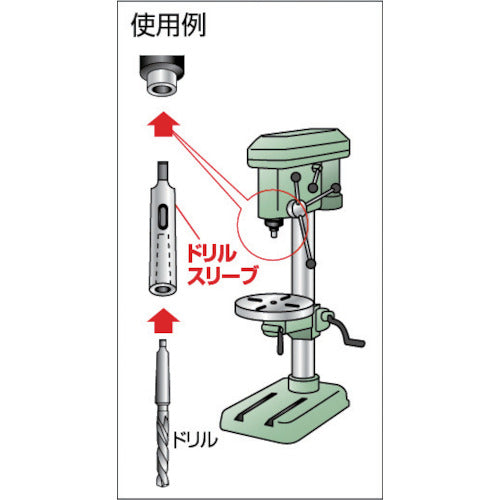 使用例

ドリル
スリーブ

ドリル