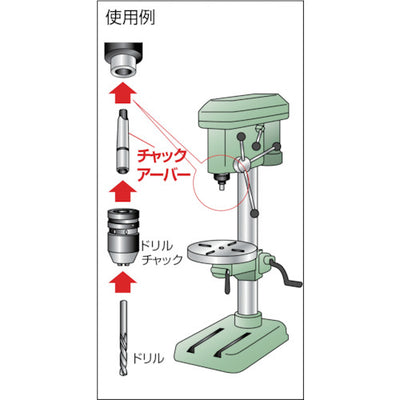 使用例

チャック
アーバー

ドリル
チャック

ドリル