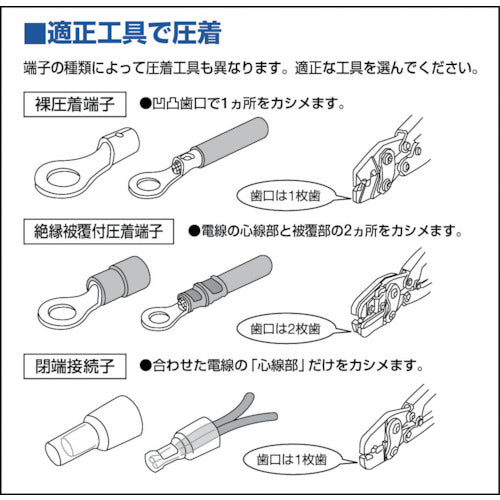 ■適正工具で圧着

端子の種類によって圧着工具も異なります。適正な工具を選んでください。

裸圧着端子

●凹凸歯口で1ヵ所をカシメます。

歯口は1枚歯

絶縁被覆付圧着端子

●電線の心線部と被覆部の2ヵ所をカシメます。

歯口は2枚歯

閉端接続子

●合わせた電線の「心線部」だけをカシメます。

歯口は1枚歯