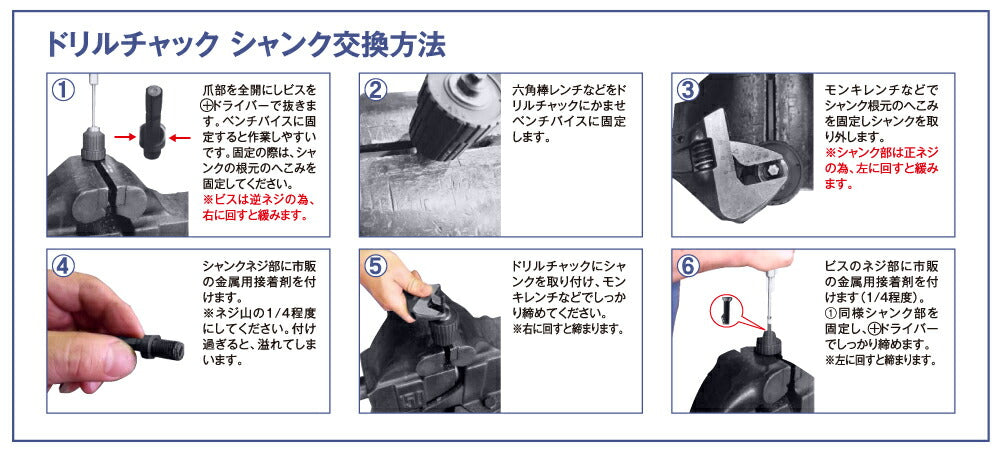 ドリルチャック シャンク交換方法

①

爪部を全開にしビスを⊕ドライバーで抜きます。ベンチバイスに固定すると作業しやすいです。固定の際は、シャンクの根元のへこみを固定してください。
※ビスは逆ネジの為、右に回すと緩みます。

②

六角棒レンチなどをドリルチャックにかませベンチバイスに固定します。

③

モンキレンチなどでシャンク根元のへこみを固定しシャンクを取り外します。
※シャンク部は正ネジの為、左に回すと緩みます。

④

シャンクネジ部に市販の金属用接着剤を付けます。
※ネジ山の1/4程度にしてください。付け過ぎると、溢れてしまいます。

⑤

ドリルチャックにシャンクを取り付け、モンキレンチなどでしっかり締めてください。
※右に回すと締まります。

⑥

ビスのネジ部に市販の金属用接着剤を付けます（1/4程度）。
①同様シャンク部を固定し、⊕ドライバーでしっかり締めます。
※左に回すと締まります。