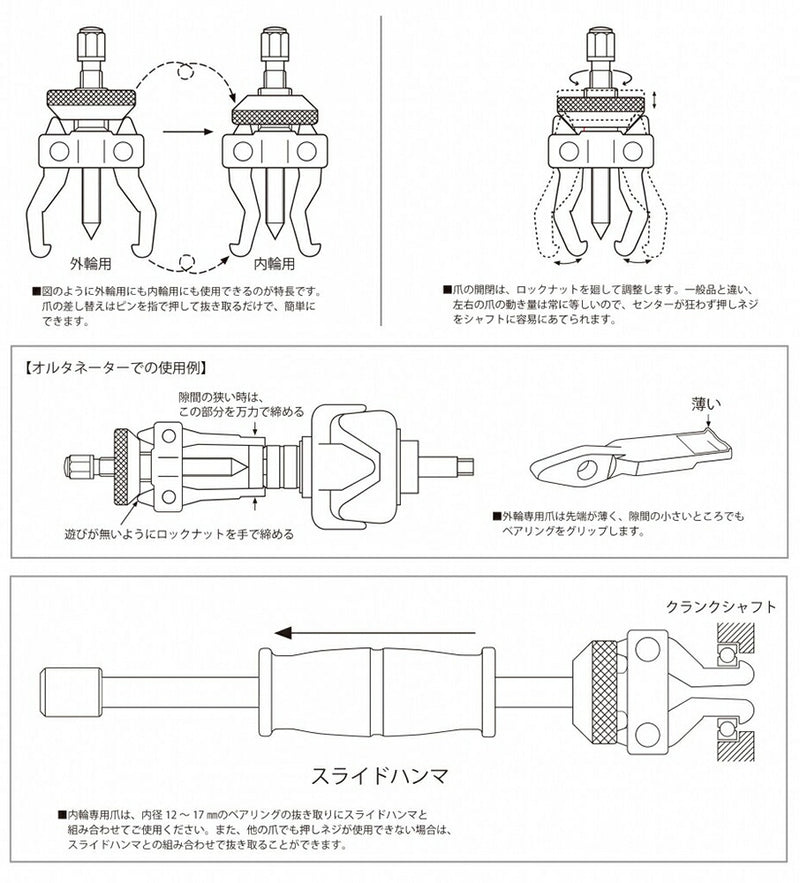 外輪用

内輪用

■図のように外輪用にも内輪用にも使用できるのが特長です。爪の差し替えはピンを指で押して抜き取るだけで、簡単にできます。

■爪の開閉は、ロックナットを廻して調整します。一般品と違い、左右の爪の動き量は常に等しいので、センターが狂わず押しネジをシャフトに容易にあてられます。

【オルタネーターでの使用例】

隙間の狭い時は、この部分を万力で締める

遊びが無いようにロックナットを手で締める

薄い

■外輪専用爪は先端が薄く、隙間の小さいところでもベアリングをグリップします。

クランクシャフト

スライドハンマ

■内輪専用爪は、内径 12 ～ 17 ㎜のベアリングの抜き取りにスライドハンマと組み合わせてご使用ください。また、他の爪でも押しネジが使用できない場合は、スライドハンマとの組み合わせで抜き取ることができます。