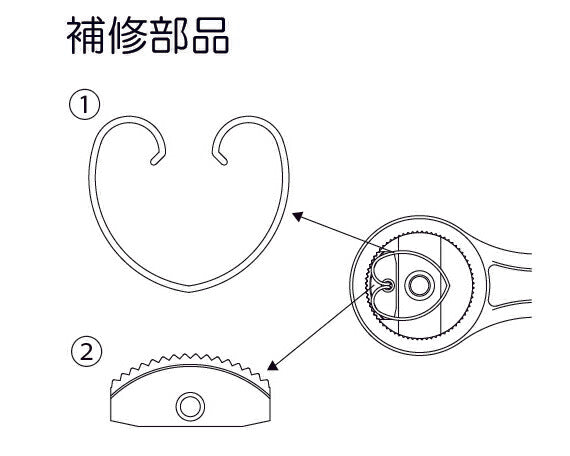 補修部品

①

②