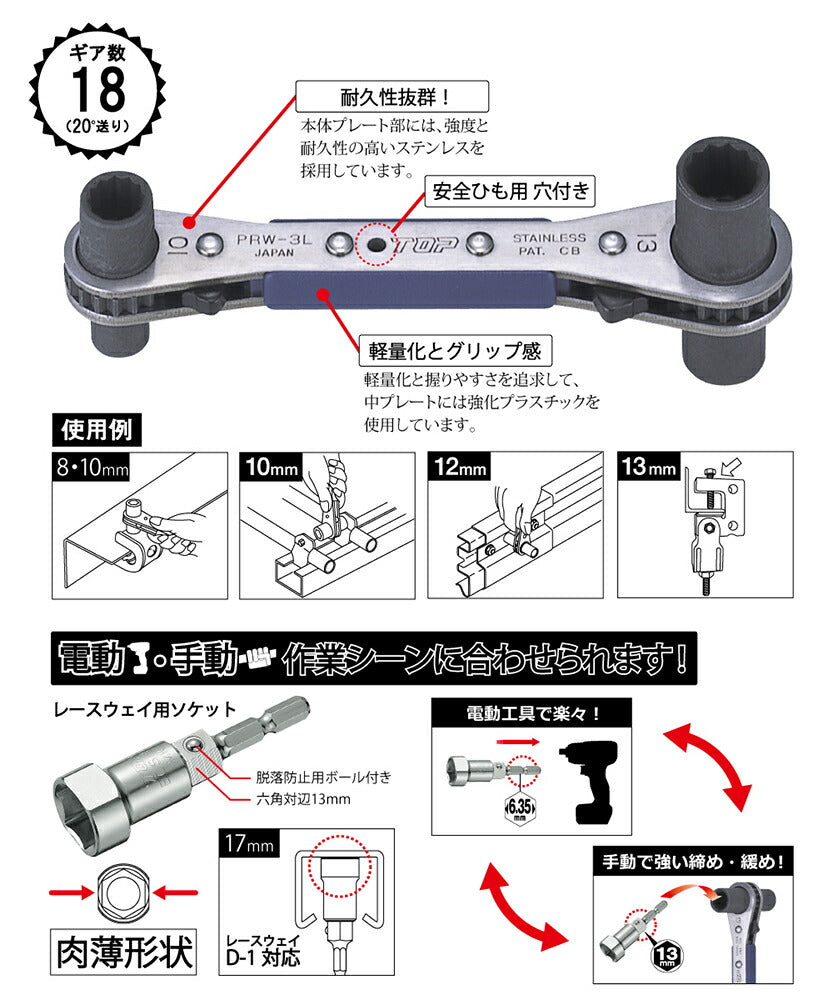 ギア数
18
(20°送り)

耐久性抜群！
本体プレート部には、強度と耐久性の高いステンレスを採用しています。

安全ひも用 穴付き

10 PRW-3L JAPAN TOP STAINLESS PAT. CB 13

軽量化とグリップ感
軽量化と握りやすさを追求して、中プレートには強化プラスチックを使用しています。

使用例

8・10mm

10mm

12mm

13mm

電動・手動 作業シーンに合わせられます！

レースウェイ用ソケット

脱落防止用ボール付き
六角対辺13mm

17mm

レースウェイ D-1 対応

肉薄形状

電動工具で楽々！

6.35 mm

手動で強い締め・緩め！

13 mm