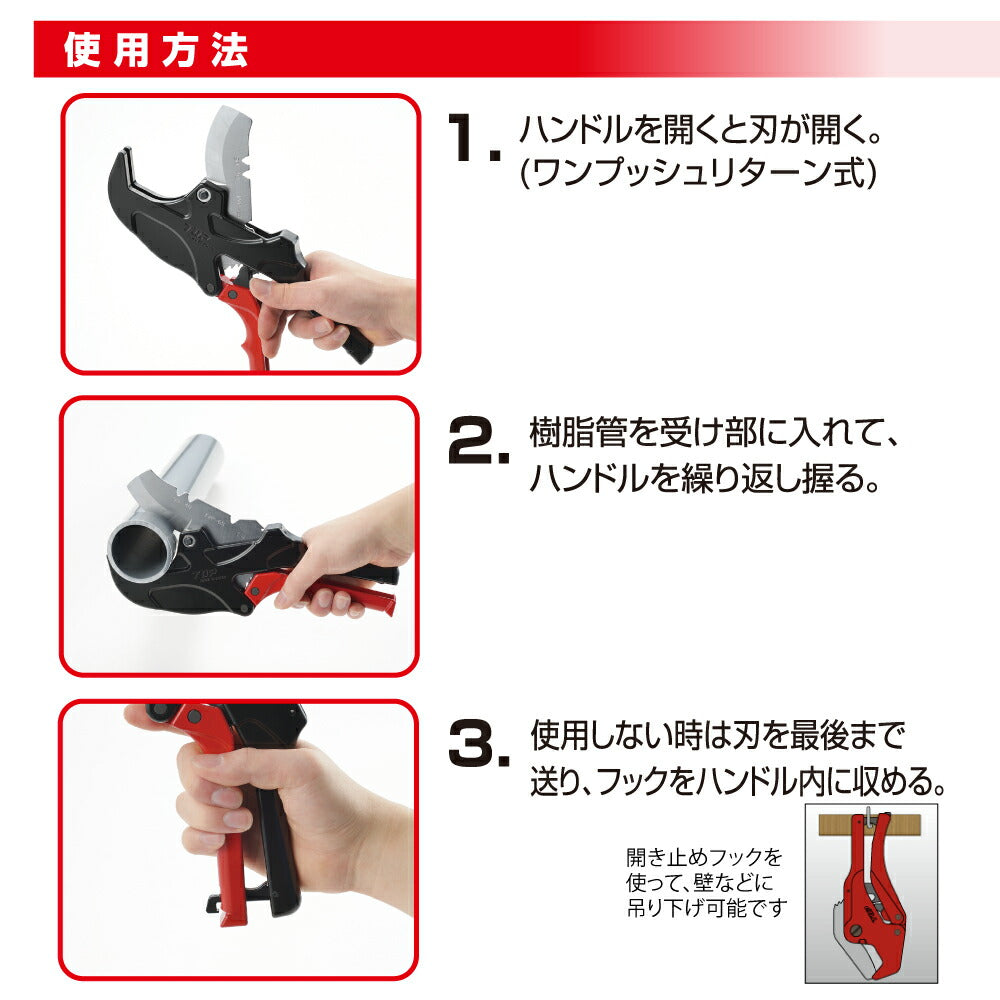 使用方法

1. ハンドルを開くと刃が開く。(ワンプッシュリターン式)

2. 樹脂管を受け部に入れて、ハンドルを繰り返し握る。

3. 使用しない時は刃を最後まで送り、フックをハンドル内に収める。

開き止めフックを使って、壁などに吊り下げ可能です