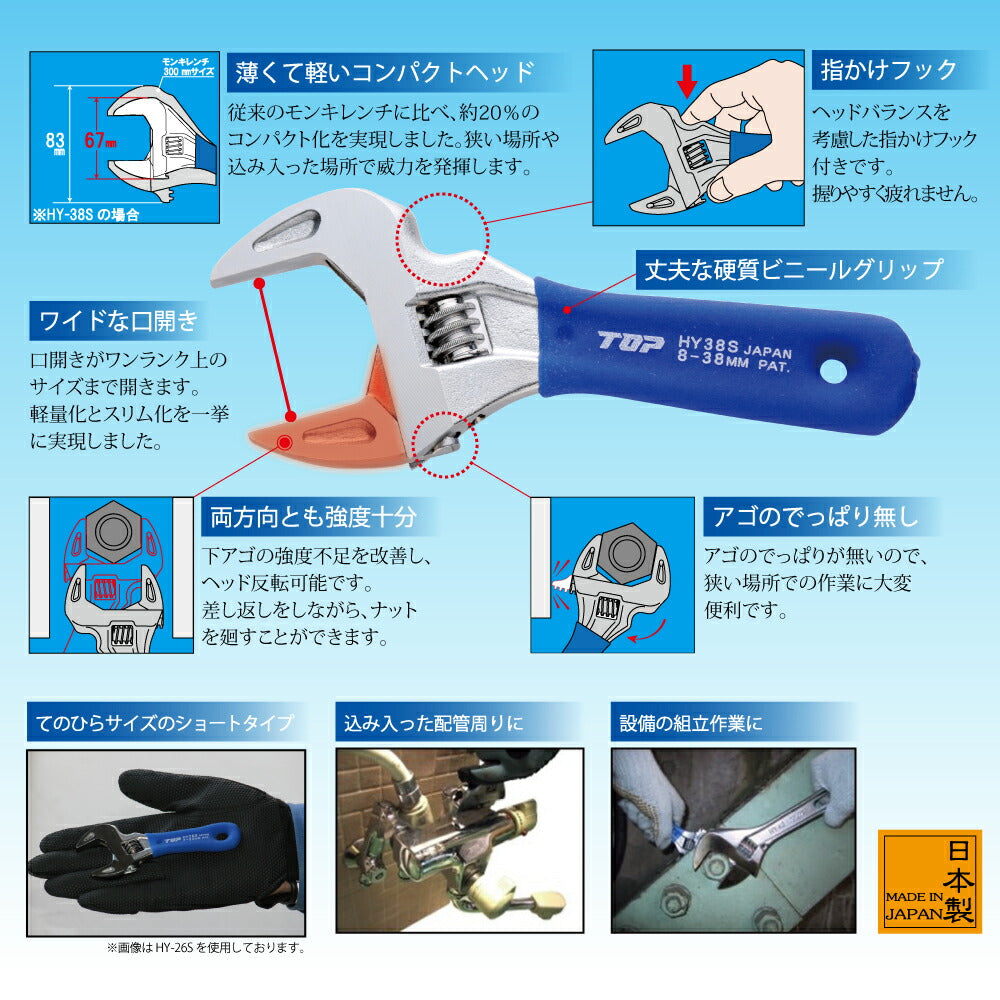 モンキレンチ 300mmサイズ

83mm

67mm

※HY-38S の場合

薄くて軽いコンパクトヘッド

従来のモンキレンチに比べ、約20%のコンパクト化を実現しました。狭い場所や込み入った場所で威力を発揮します。

指かけフック

ヘッドバランスを考慮した指かけフック付きです。握りやすく疲れません。

丈夫な硬質ビニールグリップ

TOP HY38S JAPAN 8-38MM PAT.

ワイドな口開き

口開きがワンランク上のサイズまで開きます。軽量化とスリム化を一挙に実現しました。

両方向とも強度十分

下アゴの強度不足を改善し、ヘッド反転可能です。差し返しをしながら、ナットを廻すことができます。

アゴのでっぱり無し

アゴのでっぱりが無いので、狭い場所での作業に大変便利です。

てのひらサイズのショートタイプ

TOP

※画像は HY-26S を使用しております。

込み入った配管周りに

設備の組立作業に

日本製
MADE IN JAPAN