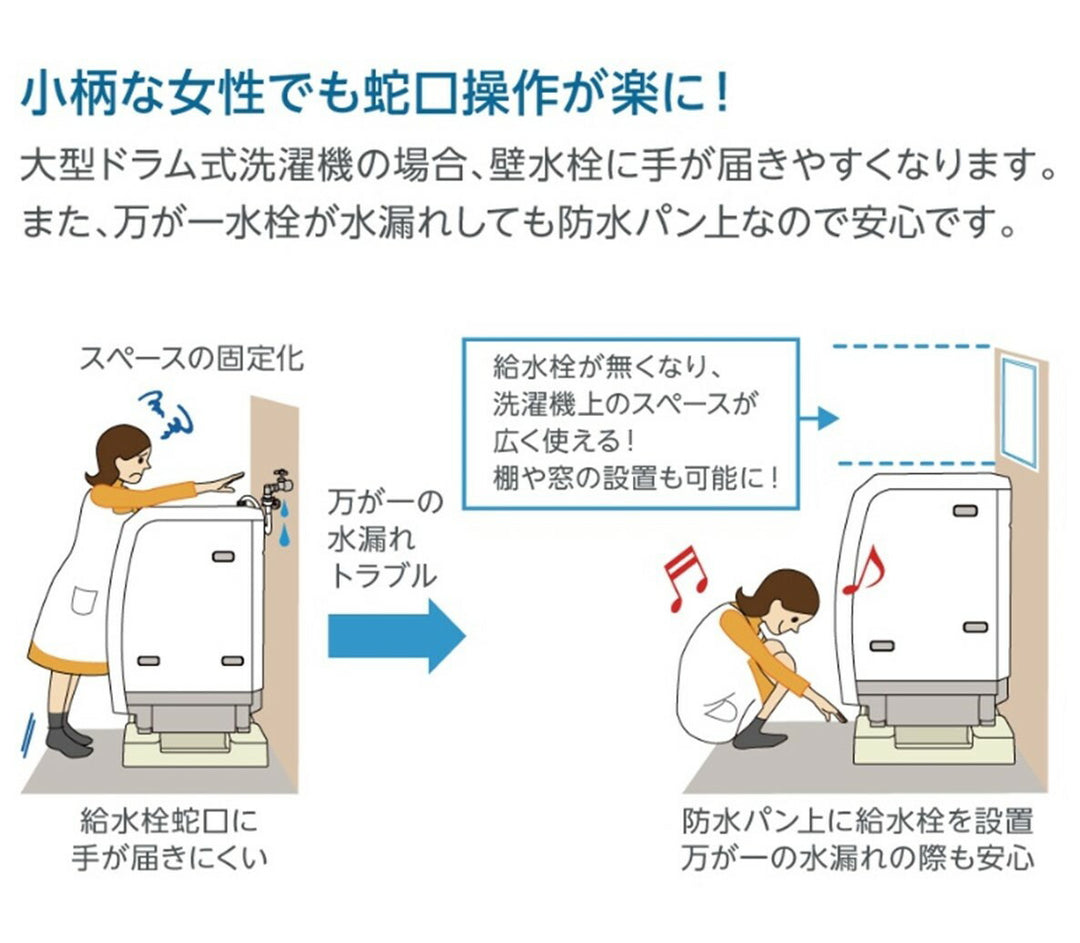 小柄な女性でも蛇口操作が楽に！

大型ドラム式洗濯機の場合、壁水栓に手が届きやすくなります。
また、万が一水栓が水漏れしても防水パン上なので安心です。

スペースの固定化

給水栓蛇口に
手が届きにくい

万が一の
水漏れ
トラブル

給水栓が無くなり、
洗濯機上のスペースが
広く使える！
棚や窓の設置も可能に！

防水パン上に給水栓を設置
万が一の水漏れの際も安心