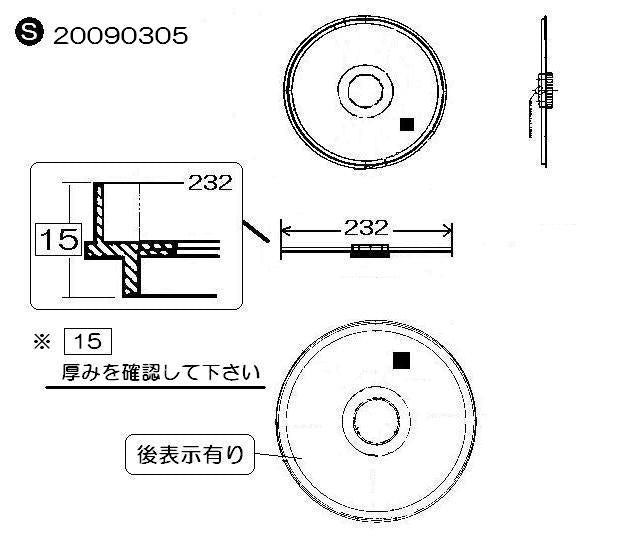 S 20090305

232

15

232

※ 15

厚みを確認して下さい

後表示有り