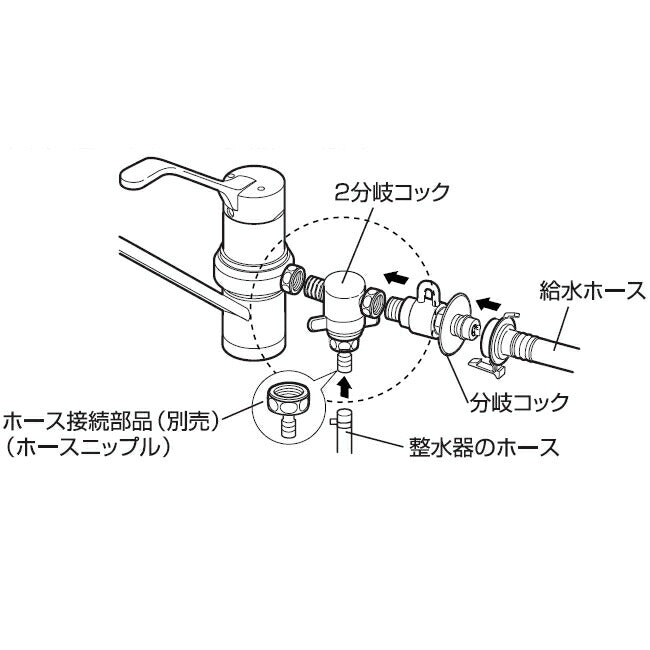 2分岐コック

給水ホース

分岐コック

ホース接続部品（別売）
（ホースニップル）

整水器のホース