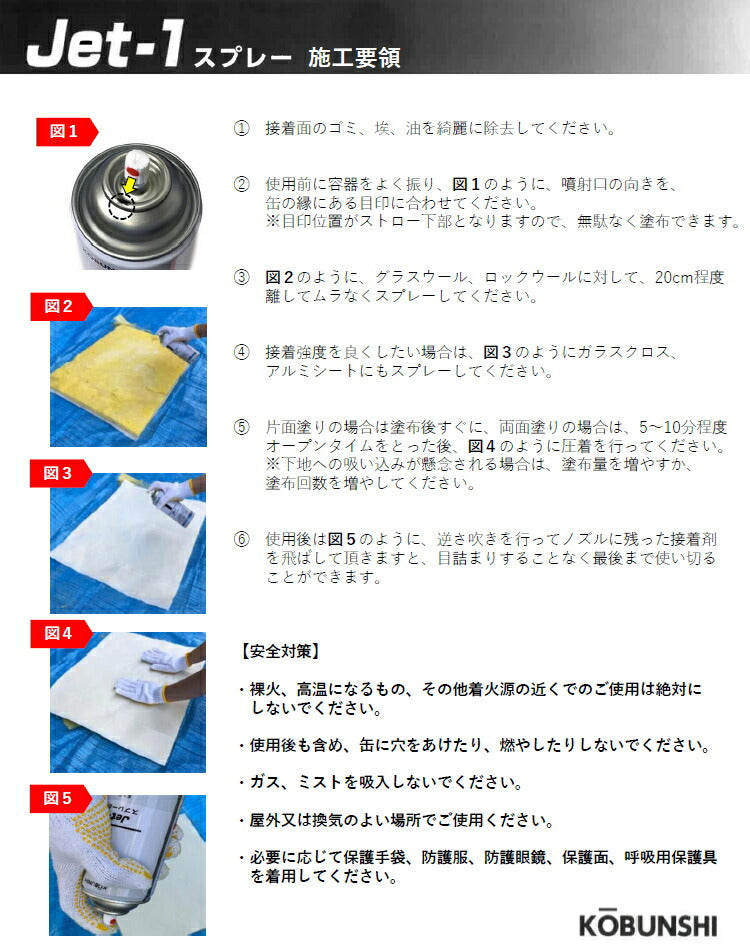 Jet-1 スプレー 施工要領

図1

図2

図3

図4

図5

① 接着面のゴミ、埃、油を綺麗に除去してください。

② 使用前に容器をよく振り、図1のように、噴射口の向きを、缶の縁にある目印に合わせてください。
※目印位置がストロー下部となりますので、無駄なく塗布できます。

③ 図2のように、グラスウール、ロックウールに対して、20cm程度離してムラなくスプレーしてください。

④ 接着強度を良くしたい場合は、図3のようにガラスクロス、アルミシートにもスプレーしてください。

⑤ 片面塗りの場合は塗布後すぐに、両面塗りの場合は、5～10分程度オープンタイムをとった後、図4のように圧着を行ってください。
※下地への吸い込みが懸念される場合は、塗布量を増やすか、塗布回数を増やしてください。

⑥ 使用後は図5のように、逆さ吹きを行ってノズルに残った接着剤を飛ばして頂きますと、目詰まりすることなく最後まで使い切ることができます。

【安全対策】

・裸火、高温になるもの、その他着火源の近くでのご使用は絶対にしないでください。

・使用後も含め、缶に穴をあけたり、燃やしたりしないでください。

・ガス、ミストを吸入しないでください。

・屋外又は換気のよい場所でご使用ください。

・必要に応じて保護手袋、防護服、防護眼鏡、保護面、呼吸用保護具を着用してください。

KOBUNSHI