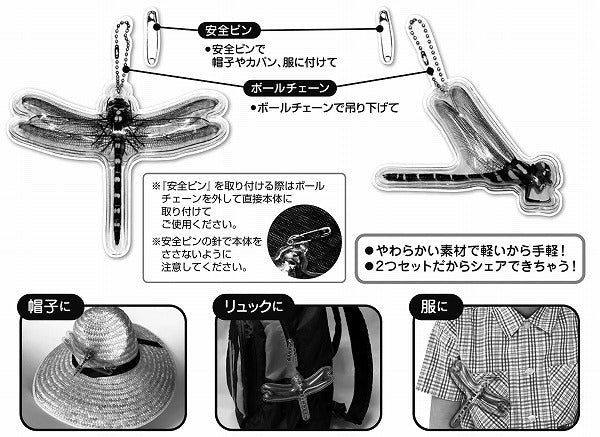 安全ピン

●安全ピンで帽子やカバン、服に付けて

ボールチェーン

●ボールチェーンで吊り下げて

※『安全ピン』を取り付ける際はボールチェーンを外して直接本体に取り付けてご使用ください。
※安全ピンの針で本体をささないように注意してください。

●やわらかい素材で軽いから手軽！
●2つセットだからシェアできちゃう！

帽子に

リュックに

服に