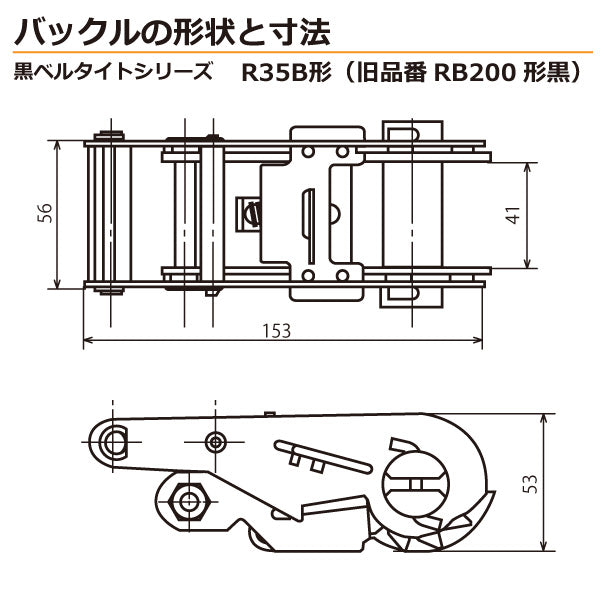 バックルの形状と寸法

黒ベルタイトシリーズ　R35B形（旧品番 RB200 形黒）

56

41

153

53