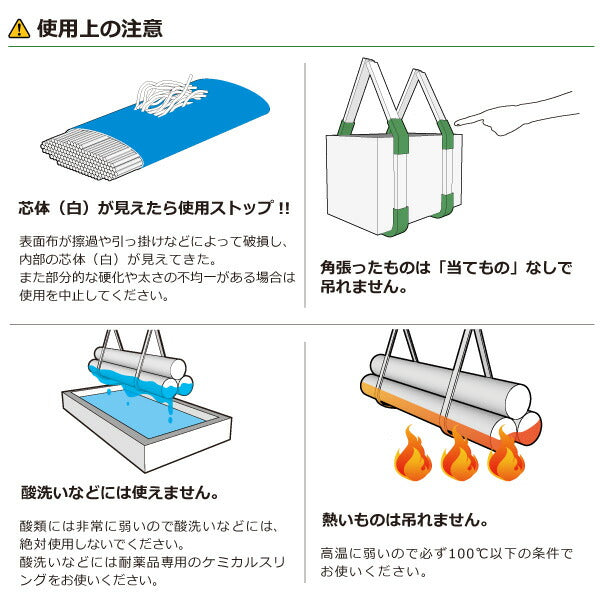 使用上の注意

芯体（白）が見えたら使用ストップ !!

表面布が擦過や引っ掛けなどによって破損し、内部の芯体（白）が見えてきた。
また部分的な硬化や太さの不均一がある場合は使用を中止してください。

角張ったものは「当てもの」なしで吊れません。

酸洗いなどには使えません。

酸類には非常に弱いので酸洗いなどには、絶対使用しないでください。
酸洗いなどには耐薬品専用のケミカルスリングをお使いください。

熱いものは吊れません。

高温に弱いので必ず100℃以下の条件でお使いください。