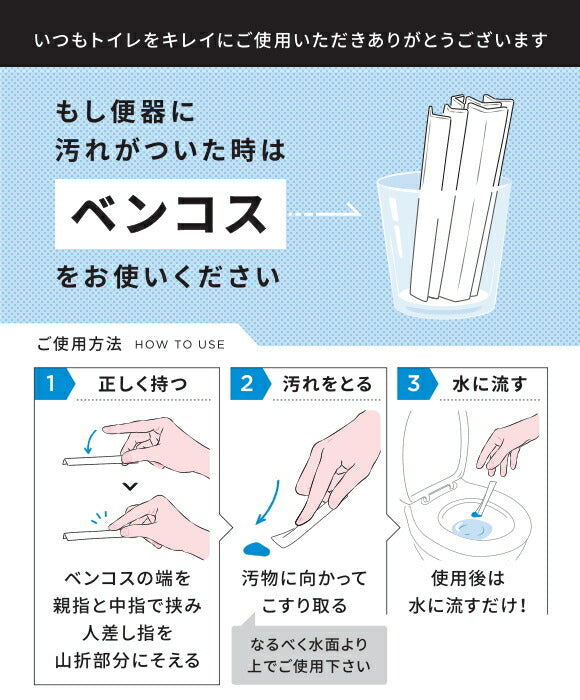 いつもトイレをキレイにご使用いただきありがとうございます

もし便器に
汚れがついた時は

ベンコス

をお使いください

ご使用方法 HOW TO USE

1 正しく持つ

ベンコスの端を
親指と中指で挟み
人差し指を
山折部分にそえる

2 汚れをとる

汚物に向かって
こすり取る

なるべく水面より
上でご使用下さい

3 水に流す

使用後は
水に流すだけ！