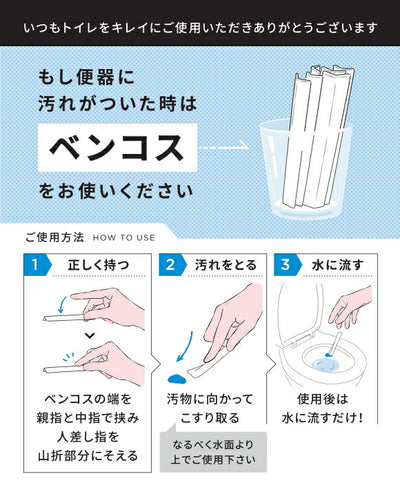 いつもトイレをキレイにご使用いただきありがとうございます

もし便器に
汚れがついた時は

ベンコス

をお使いください

ご使用方法 HOW TO USE

1 正しく持つ

ベンコスの端を
親指と中指で挟み
人差し指を
山折部分にそえる

2 汚れをとる

汚物に向かって
こすり取る

なるべく水面より
上でご使用下さい

3 水に流す

使用後は
水に流すだけ!