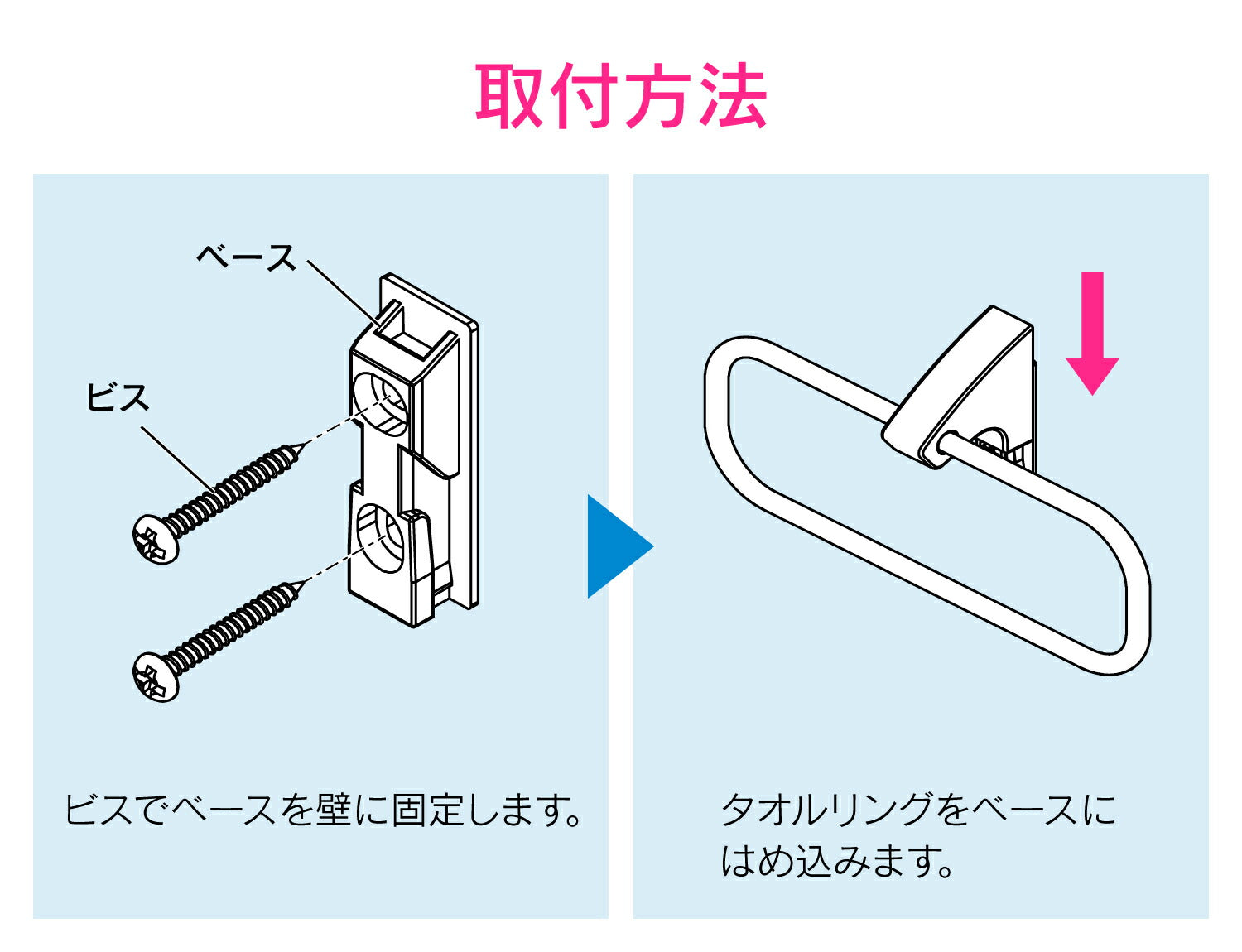 取付方法

ベース

ビス

ビスでベースを壁に固定します。

タオルリングをベースにはめ込みます。