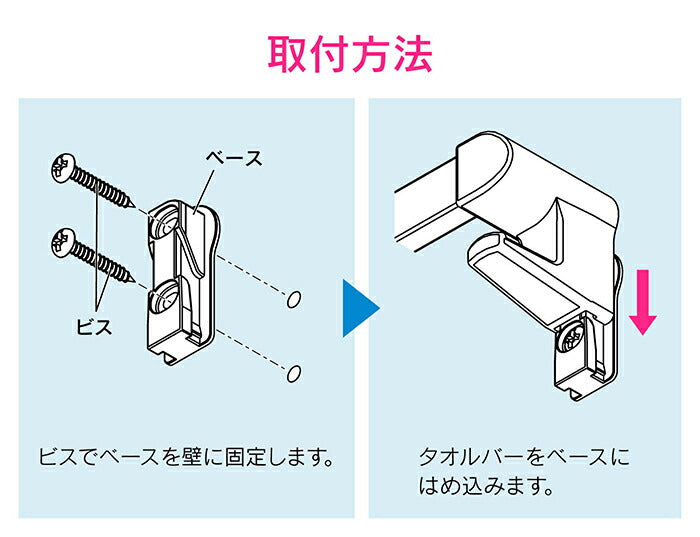 取付方法

ベース

ビス

ビスでベースを壁に固定します。

タオルバーをベースにはめ込みます。