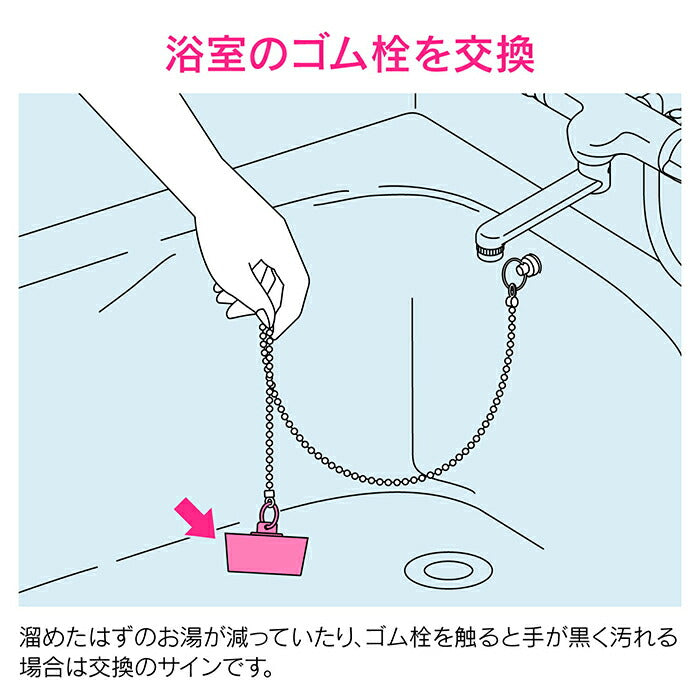 浴室のゴム栓を交換

溜めたはずのお湯が減っていたり、ゴム栓を触ると手が黒く汚れる場合は交換のサインです。