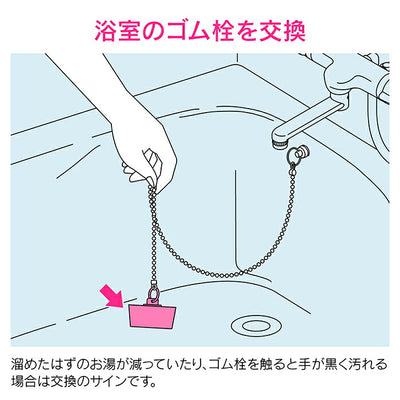 浴室のゴム栓を交換

溜めたはずのお湯が減っていたり、ゴム栓を触ると手が黒く汚れる場合は交換のサインです。