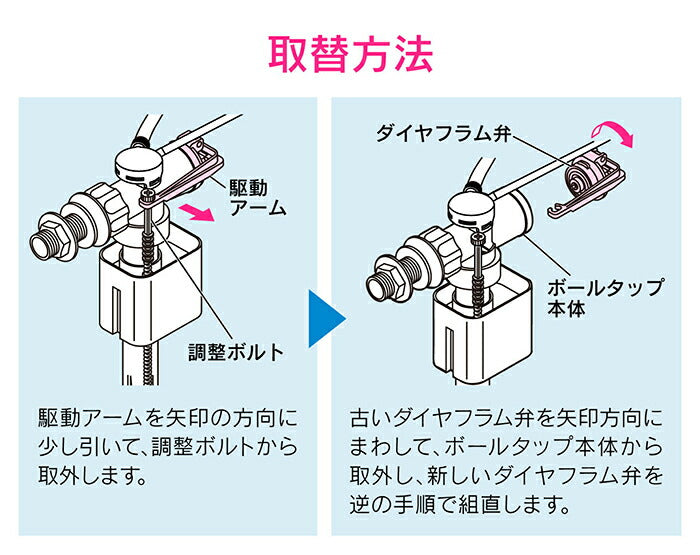 取替方法

駆動アーム

調整ボルト

駆動アームを矢印の方向に少し引いて、調整ボルトから取外します。

ダイヤフラム弁

ボールタップ本体

古いダイヤフラム弁を矢印方向にまわして、ボールタップ本体から取外し、新しいダイヤフラム弁を逆の手順で組直します。