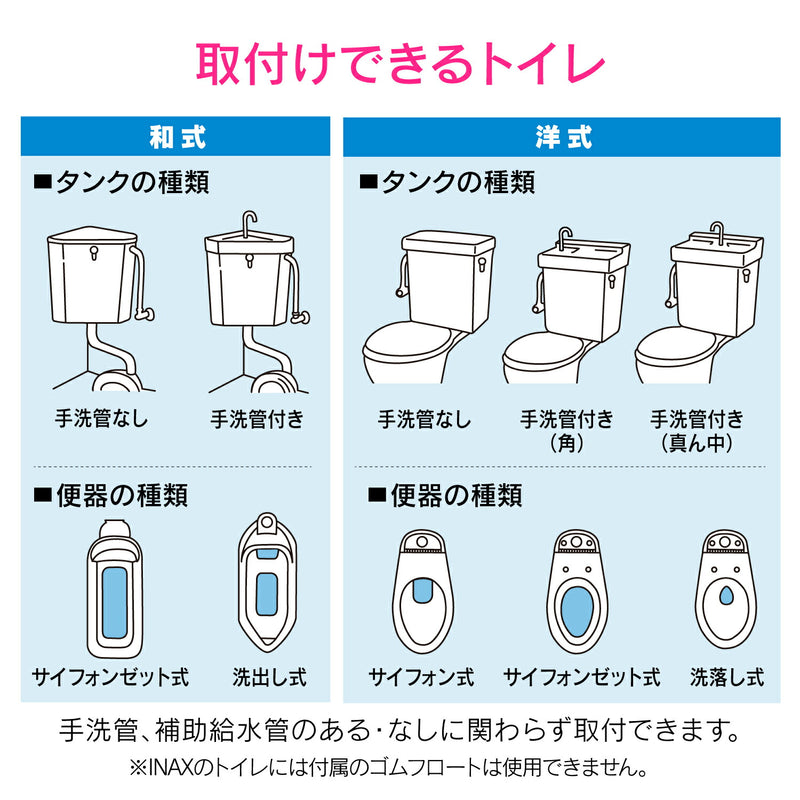 取付けできるトイレ

和式

■タンクの種類

手洗管なし

手洗管付き

■便器の種類

サイフォンゼット式

洗出し式

洋式

■タンクの種類

手洗管なし

手洗管付き（角）

手洗管付き（真ん中）

■便器の種類

サイフォン式

サイフォンゼット式

洗落し式

手洗管、補助給水管のある・なしに関わらず取付できます。

※INAXのトイレには付属のゴムフロートは使用できません。