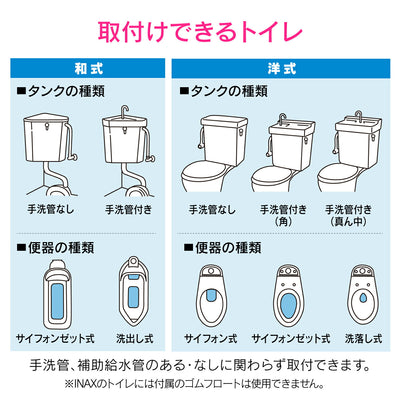 取付けできるトイレ

和式

■タンクの種類

手洗管なし

手洗管付き

■便器の種類

サイフォンゼット式

洗出し式

洋式

■タンクの種類

手洗管なし

手洗管付き（角）

手洗管付き（真ん中）

■便器の種類

サイフォン式

サイフォンゼット式

洗落し式

手洗管、補助給水管のある・なしに関わらず取付できます。

※INAXのトイレには付属のゴムフロートは使用できません。