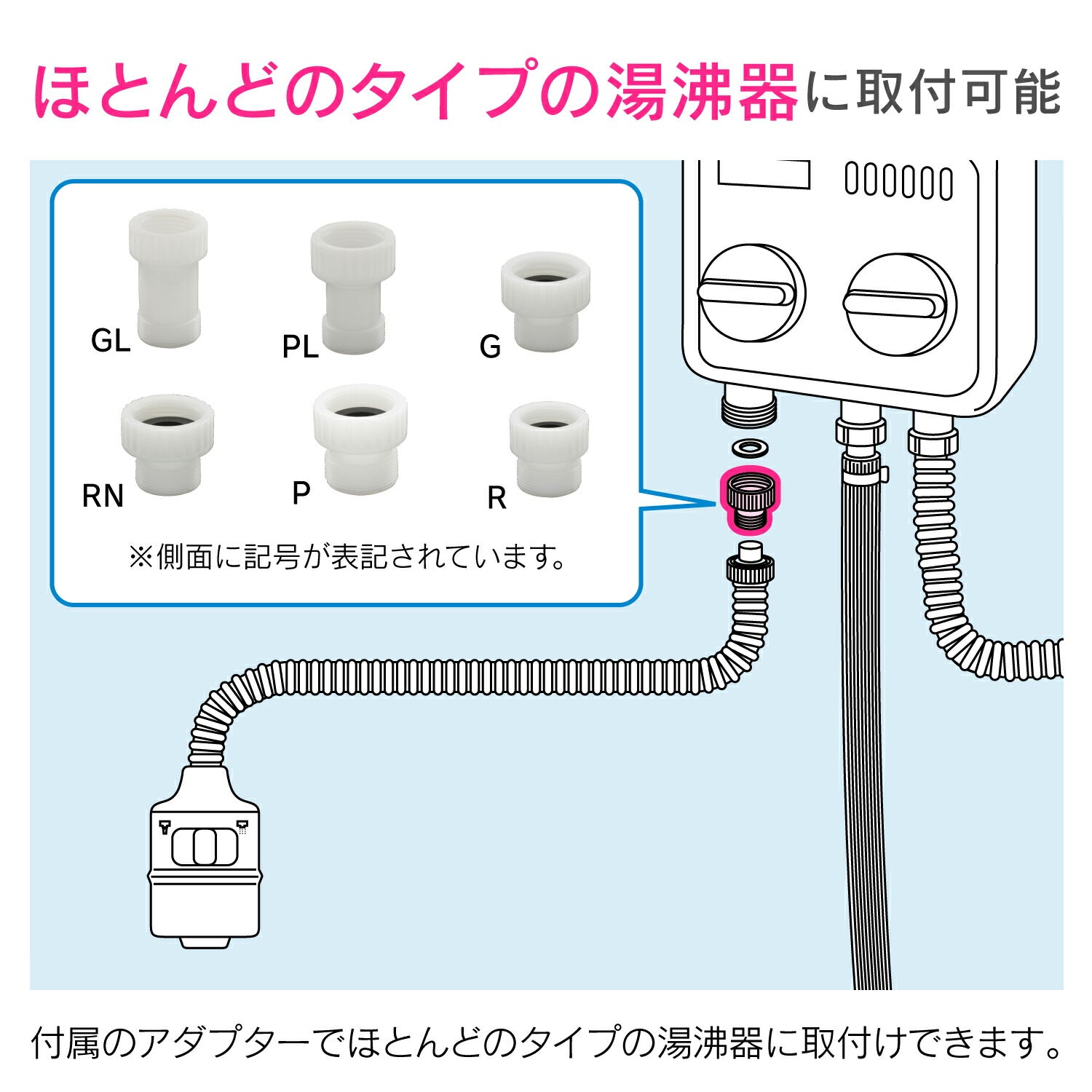 ほとんどのタイプの湯沸器に取付可能

GL
PL
G
RN
P
R

※側面に記号が表記されています。

付属のアダプターでほとんどのタイプの湯沸器に取付けできます。