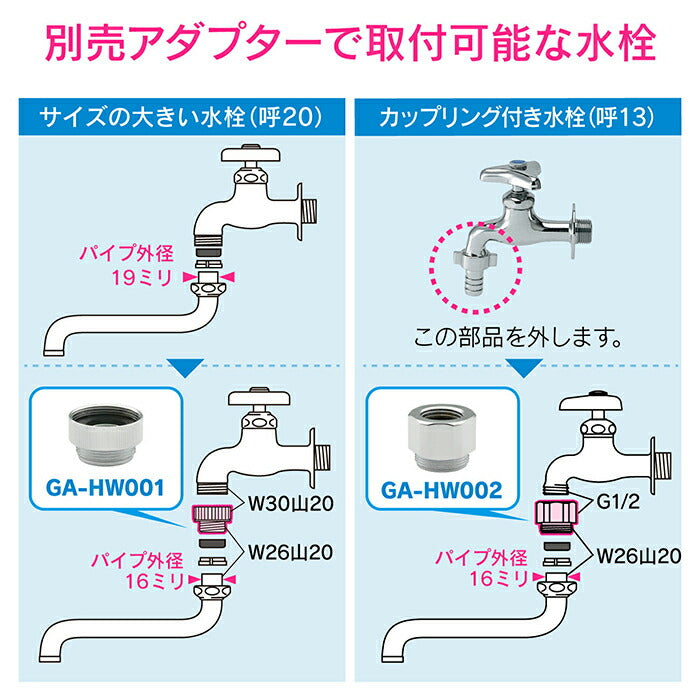 別売アダプターで取付可能な水栓

サイズの大きい水栓（呼20）

パイプ外径
19ミリ

GA-HW001

W30山20

W26山20

パイプ外径
16ミリ

カップリング付き水栓（呼13）

この部品を外します。

GA-HW002

G1/2

W26山20

パイプ外径
16ミリ