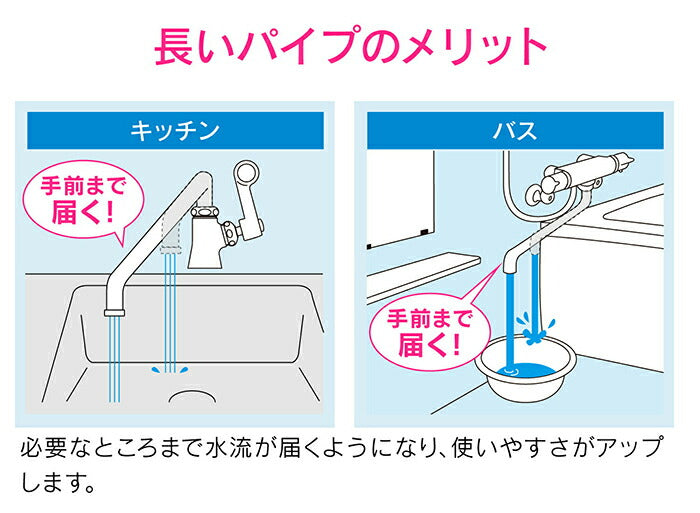 長いパイプのメリット

キッチン

手前まで届く!

バス

手前まで届く!

必要なところまで水流が届くようになり、使いやすさがアップします。