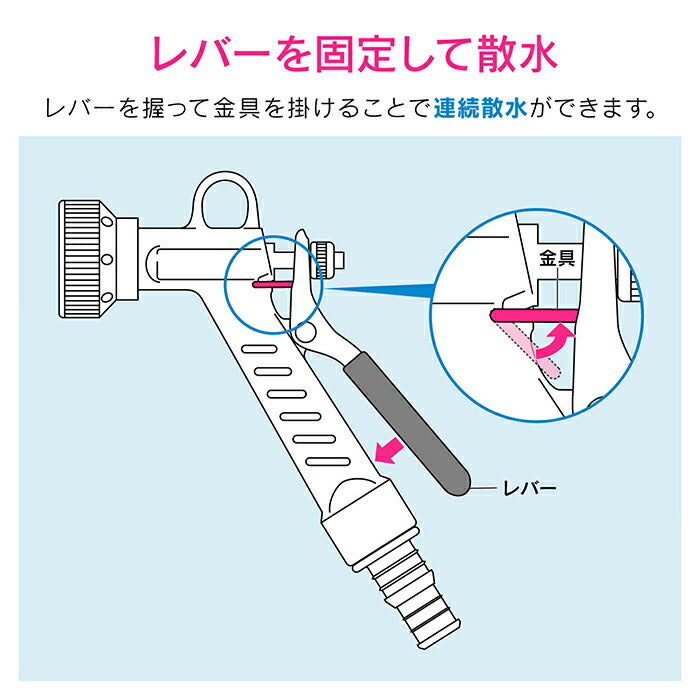 レバーを固定して散水

レバーを握って金具を掛けることで連続散水ができます。

金具

レバー