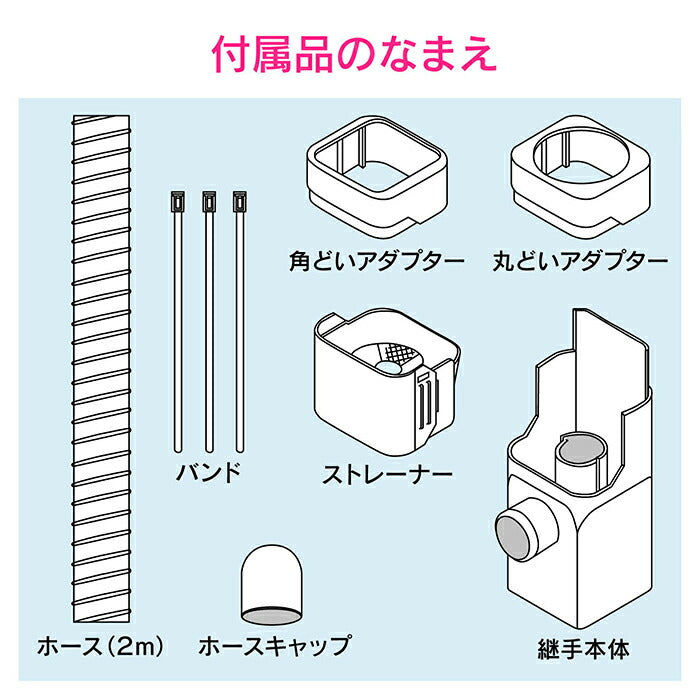 付属品のなまえ

角どいアダプター

丸どいアダプター

バンド

ストレーナー

ホース（2m）

ホースキャップ

継手本体