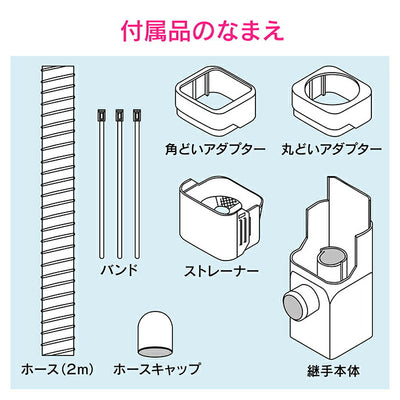 付属品のなまえ

角どいアダプター

丸どいアダプター

バンド

ストレーナー

ホース（2m）

ホースキャップ

継手本体