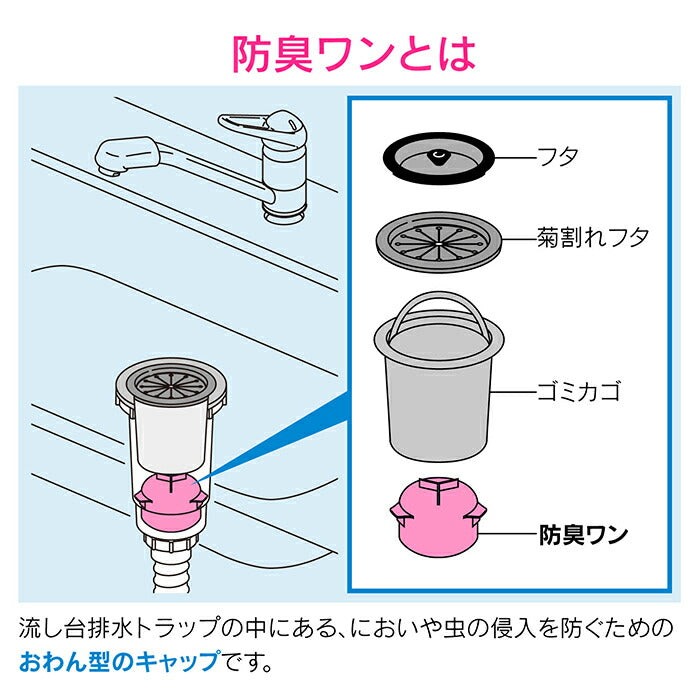 防臭ワンとは

フタ

菊割れフタ

ゴミカゴ

防臭ワン

流し台排水トラップの中にある、においや虫の侵入を防ぐためのおわん型のキャップです。