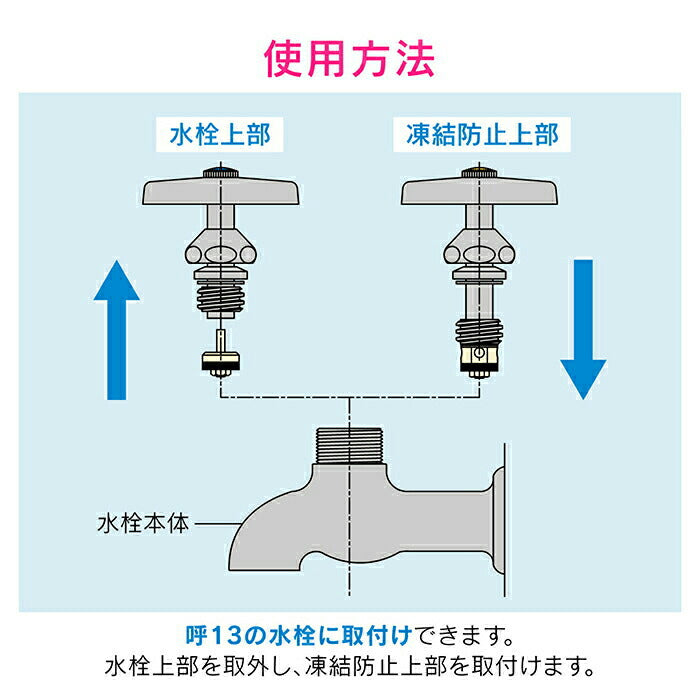 使用方法

水栓上部

凍結防止上部

水栓本体

呼13の水栓に取付けできます。
水栓上部を取外し、凍結防止上部を取付けます。