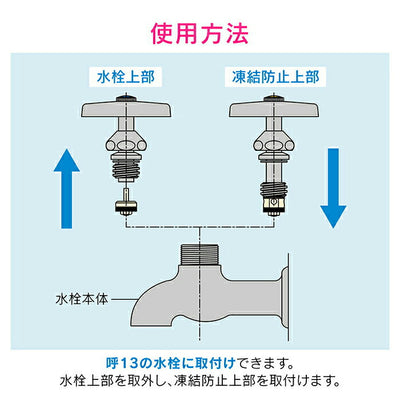 使用方法

水栓上部

凍結防止上部

水栓本体

呼13の水栓に取付けできます。
水栓上部を取外し、凍結防止上部を取付けます。