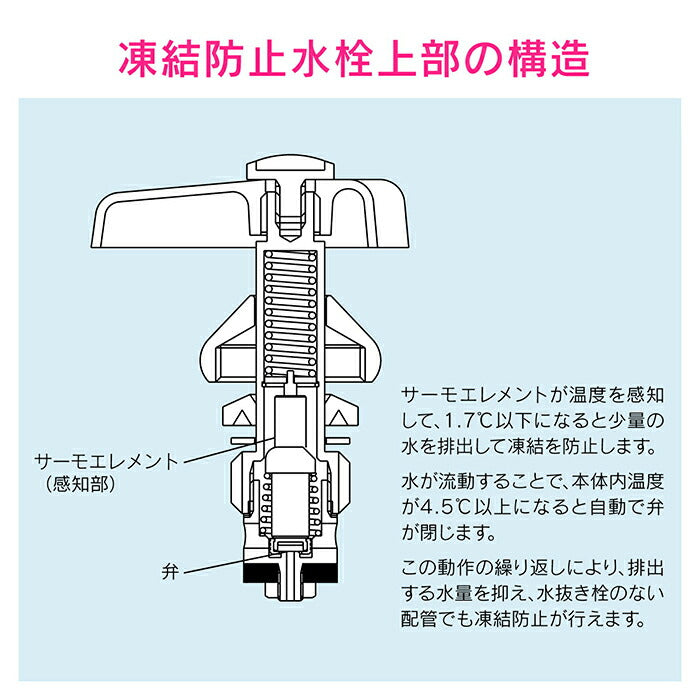 凍結防止水栓上部の構造

サーモエレメント
（感知部）

弁

サーモエレメントが温度を感知して、1.7℃以下になると少量の水を排出して凍結を防止します。

水が流動することで、本体内温度が4.5℃以上になると自動で弁が閉じます。

この動作の繰り返しにより、排出する水量を抑え、水抜き栓のない配管でも凍結防止が行えます。