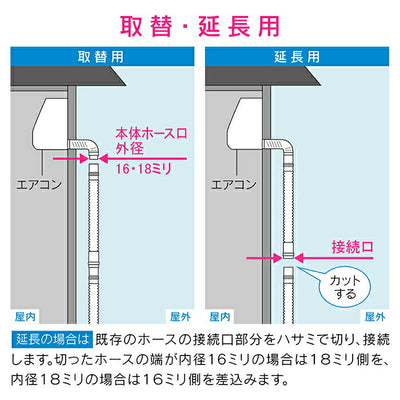 取替・延長用

取替用

本体ホース口外径

16・18ミリ

エアコン

屋内

屋外

延長用

エアコン

接続口

カットする

屋内

屋外

延長の場合は 既存のホースの接続口部分をハサミで切り、接続します。切ったホースの端が内径16ミリの場合は18ミリ側を、内径18ミリの場合は16ミリ側を差込みます。