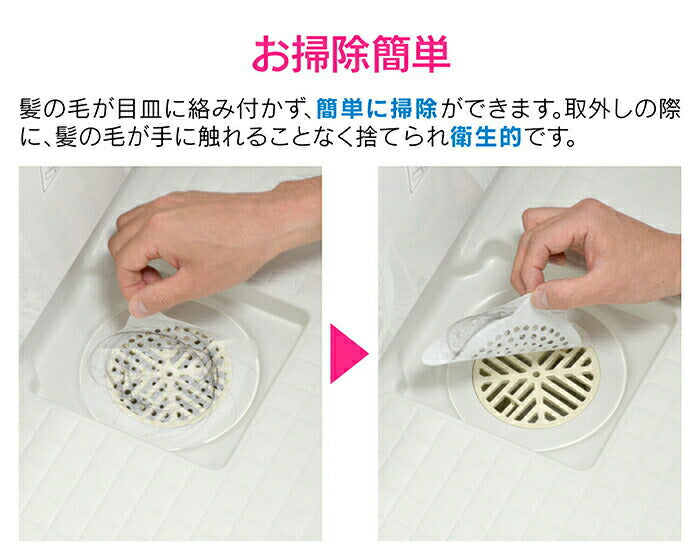 お掃除簡単

髪の毛が目皿に絡み付かず、簡単に掃除ができます。取外しの際に、髪の毛が手に触れることなく捨てられ衛生的です。