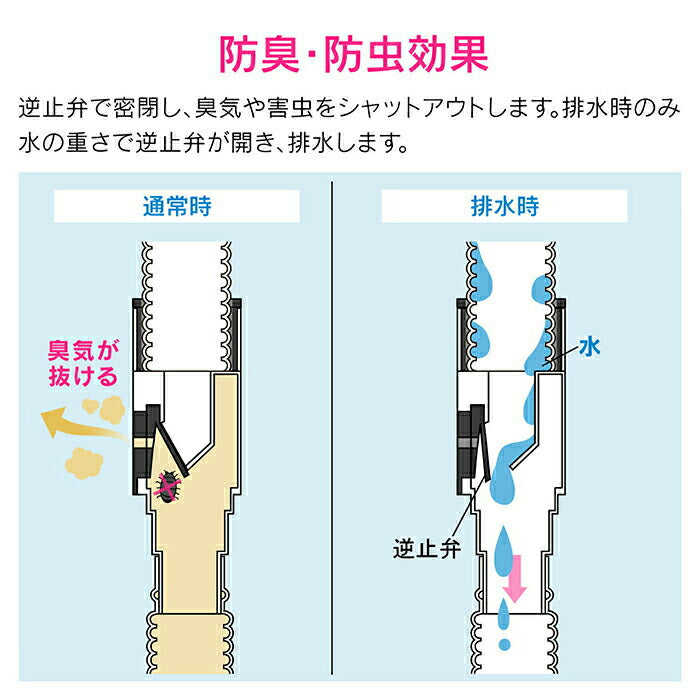 防臭・防虫効果

逆止弁で密閉し、臭気や害虫をシャットアウトします。排水時のみ水の重さで逆止弁が開き、排水します。

通常時

臭気が抜ける

排水時

水

逆止弁