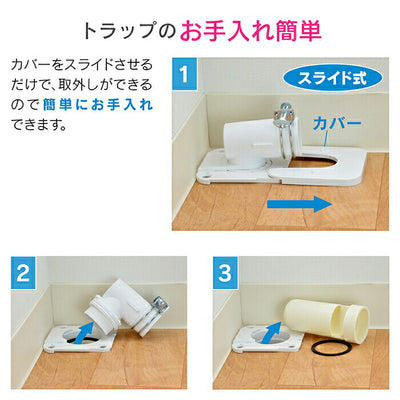 トラップのお手入れ簡単

カバーをスライドさせるだけで、取外しができるので簡単にお手入れできます。

1

スライド式

カバー

2

3