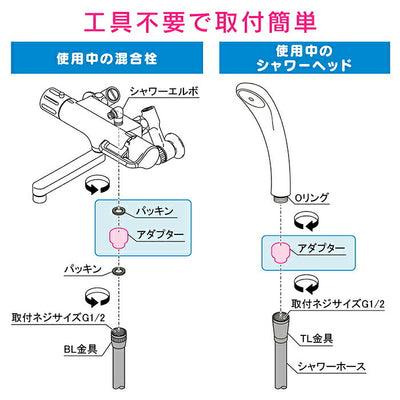 工具不要で取付簡単

使用中の混合栓

シャワーエルボ

パッキン

アダプター

パッキン

取付ネジサイズG1/2

BL金具

使用中の
シャワーヘッド

Oリング

アダプター

取付ネジサイズG1/2

TL金具

シャワーホース