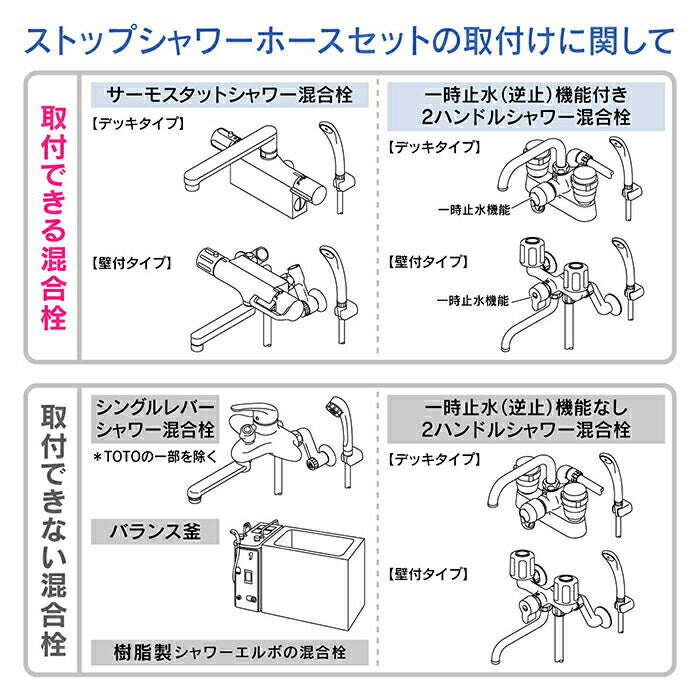 ストップシャワーホースセットの取付けに関して

取付できる混合栓

サーモスタットシャワー混合栓

【デッキタイプ】

【壁付タイプ】

一時止水(逆止)機能付き
2ハンドルシャワー混合栓

【デッキタイプ】

一時止水機能

【壁付タイプ】

一時止水機能

取付できない混合栓

シングルレバーシャワー混合栓

＊TOTOの一部を除く

バランス釜

樹脂製シャワーエルボの混合栓

一時止水(逆止)機能なし
2ハンドルシャワー混合栓

【デッキタイプ】

【壁付タイプ】