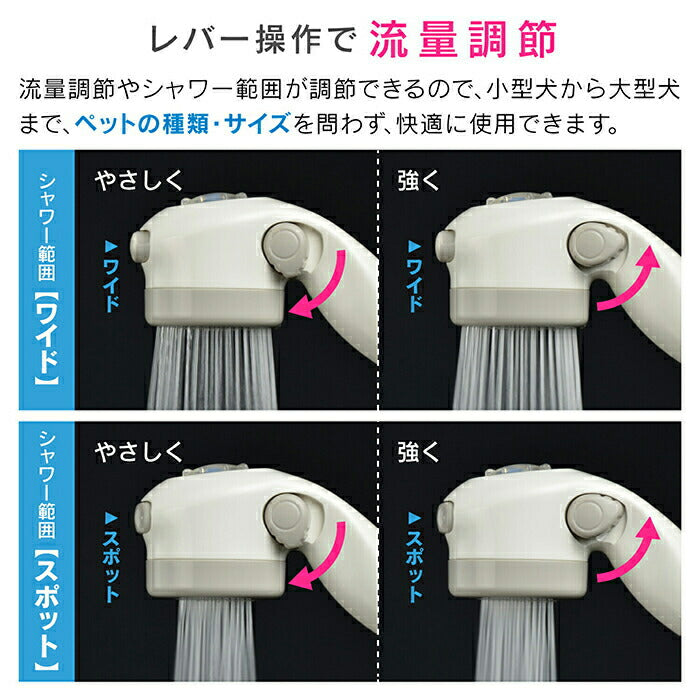 レバー操作で 流量調節

流量調節やシャワー範囲が調節できるので、小型犬から大型犬まで、ペットの種類・サイズを問わず、快適に使用できます。

シャワー範囲【ワイド】

やさしく

▶ワイド

強く

▶ワイド

シャワー範囲【スポット】

やさしく

▶スポット

強く

▶スポット