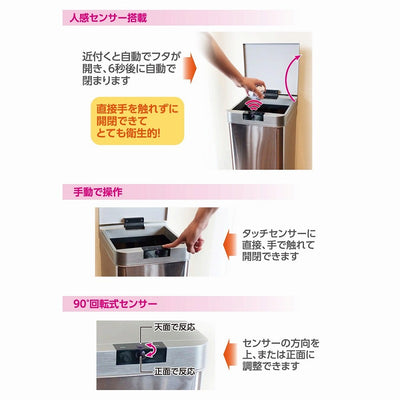 人感センサー搭載

近付くと自動でフタが開き、6秒後に自動で閉まります

直接手を触れずに開閉できてとても衛生的!

手動で操作

タッチセンサーに直接、手で触れて開閉できます

90°回転式センサー

天面で反応

正面で反応

センサーの方向を上、または正面に調整できます