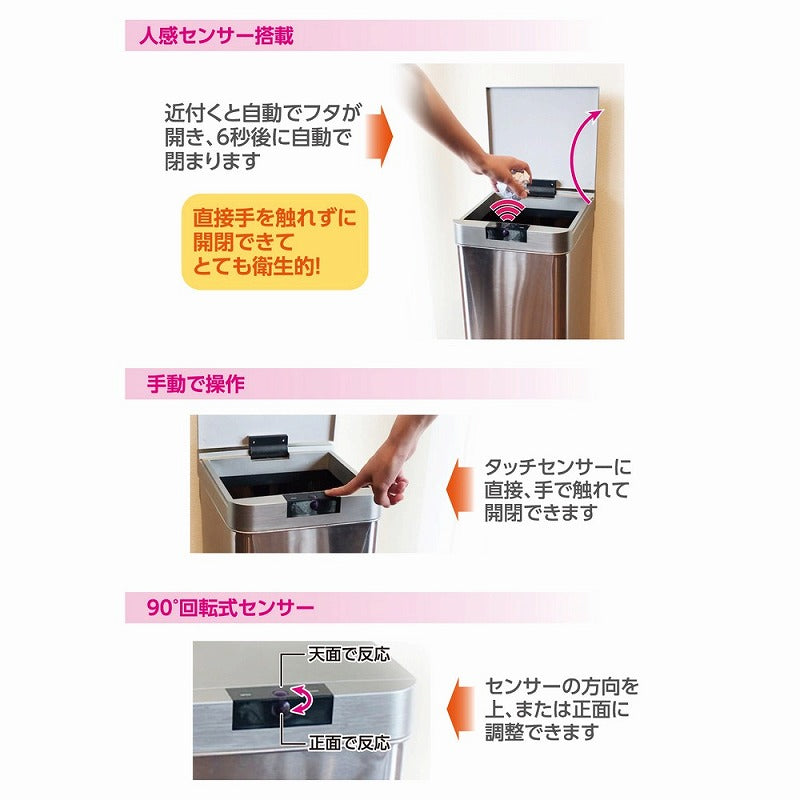 人感センサー搭載

近付くと自動でフタが開き、6秒後に自動で閉まります

直接手を触れずに開閉できてとても衛生的!

手動で操作

タッチセンサーに直接、手で触れて開閉できます

90°回転式センサー

天面で反応

正面で反応

センサーの方向を上、または正面に調整できます