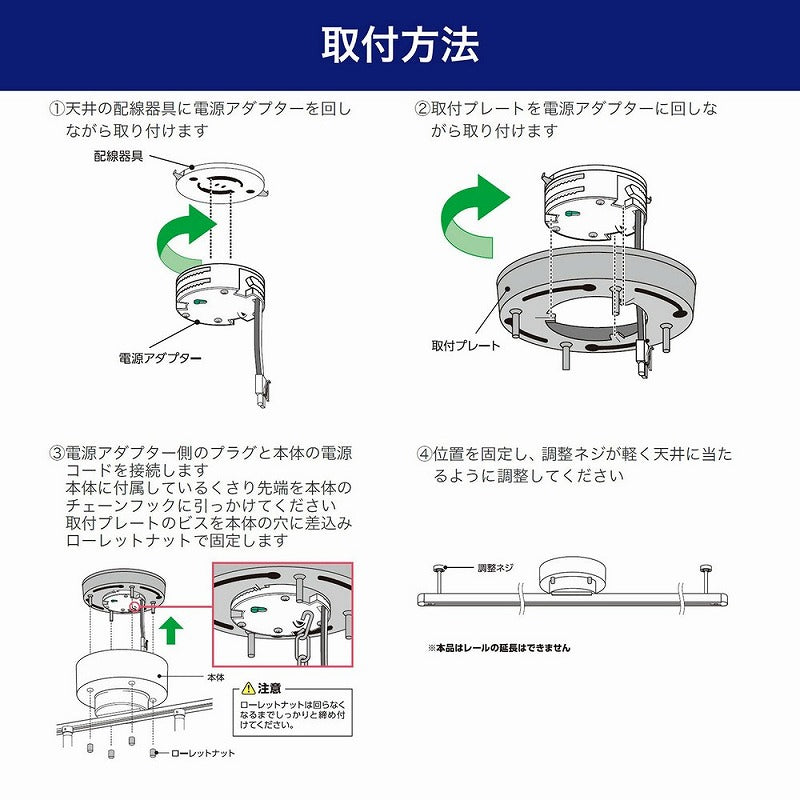 取付方法

①天井の配線器具に電源アダプターを回しながら取り付けます

配線器具

電源アダプター

②取付プレートを電源アダプターに回しながら取り付けます

取付プレート

③電源アダプター側のプラグと本体の電源コードを接続します
本体に付属しているくさり先端を本体のチェーンフックに引っかけてください
取付プレートのビスを本体の穴に差込みローレットナットで固定します

本体

注意
ローレットナットは回らなくなるまでしっかりと締め付けてください。

ローレットナット

④位置を固定し、調整ネジが軽く天井に当たるように調整してください

調整ネジ

※本品はレールの延長はできません