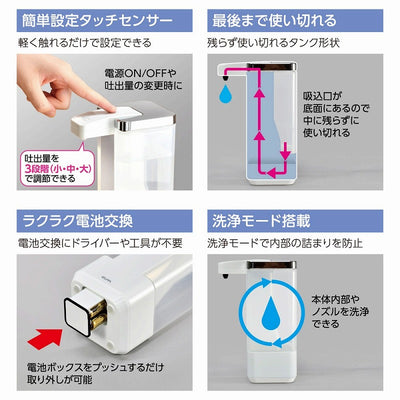 簡単設定タッチセンサー

軽く触れるだけで設定できる

電源ON/OFFや吐出量の変更時に

吐出量を3段階(小・中・大)で調節できる

最後まで使い切れる

残らず使い切れるタンク形状

吸込口が底面にあるので中に残らずに使い切れる

ラクラク電池交換

電池交換にドライバーや工具が不要

電池ボックスをプッシュするだけ取り外しが可能

洗浄モード搭載

洗浄モードで内部の詰まりを防止

本体内部やノズルを洗浄できる